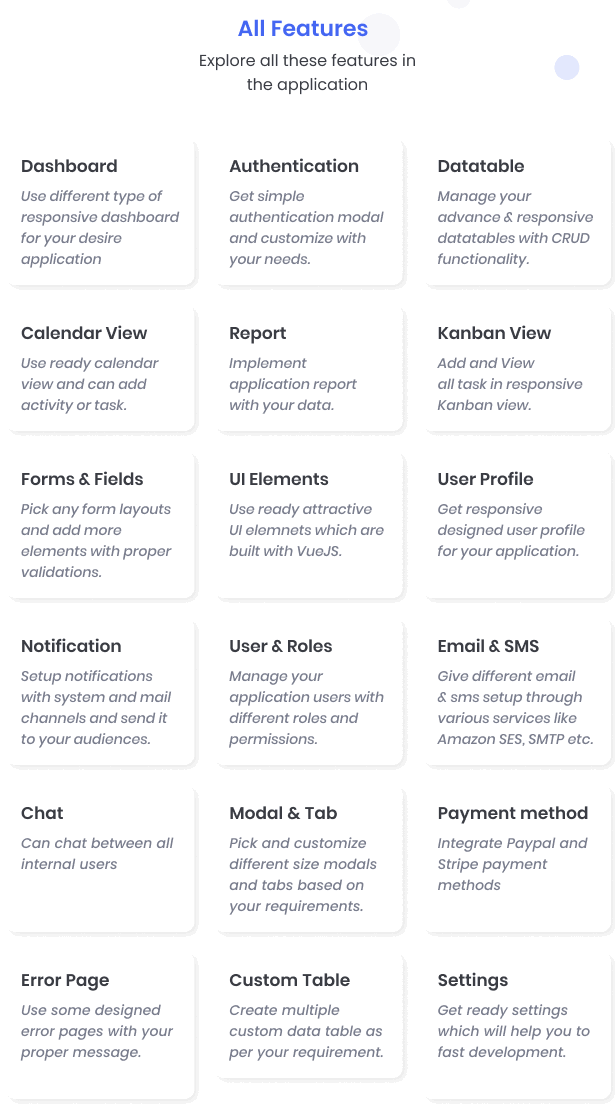 All Features

Explore all these features in the application

Dashboard

Use different type of responsive dashboard for your desire application

Authentication

Get simple authentication modal and customize with your needs.

Datatable

Manage your advance & responsive datatables with CRUD functionality.

Calendar View

Use ready calendar view and can add activity or task.

Report

Implement application report with your data.

Kanban View

Add and View all task in responsive Kanban view.

Forms & Fields

Pick any form layouts and add more elements with proper validations.

UI Elements

Use ready attractive UI elemnets which are built with VueJS.

User Profile

Get responsive designed user profile for your application.

Notification

Setup notifications with system and mail channels and send it to your audiences.

User & Roles

Manage your application users with different roles and permissions.

Email & SMS

Give different email & sms setup through various services like Amazon SES, SMTP etc.

Chat

Can chat between all internal users

Modal & Tab

Pick and customize different size modals and tabs based on your requirements.

Payment method

Integrate Paypal and Stripe payment methods

Error Page

Use some designed error pages with your proper message.

Custom Table

Create multiple custom data table as per your requirement.

Settings

Get ready settings which will help you to fast development.